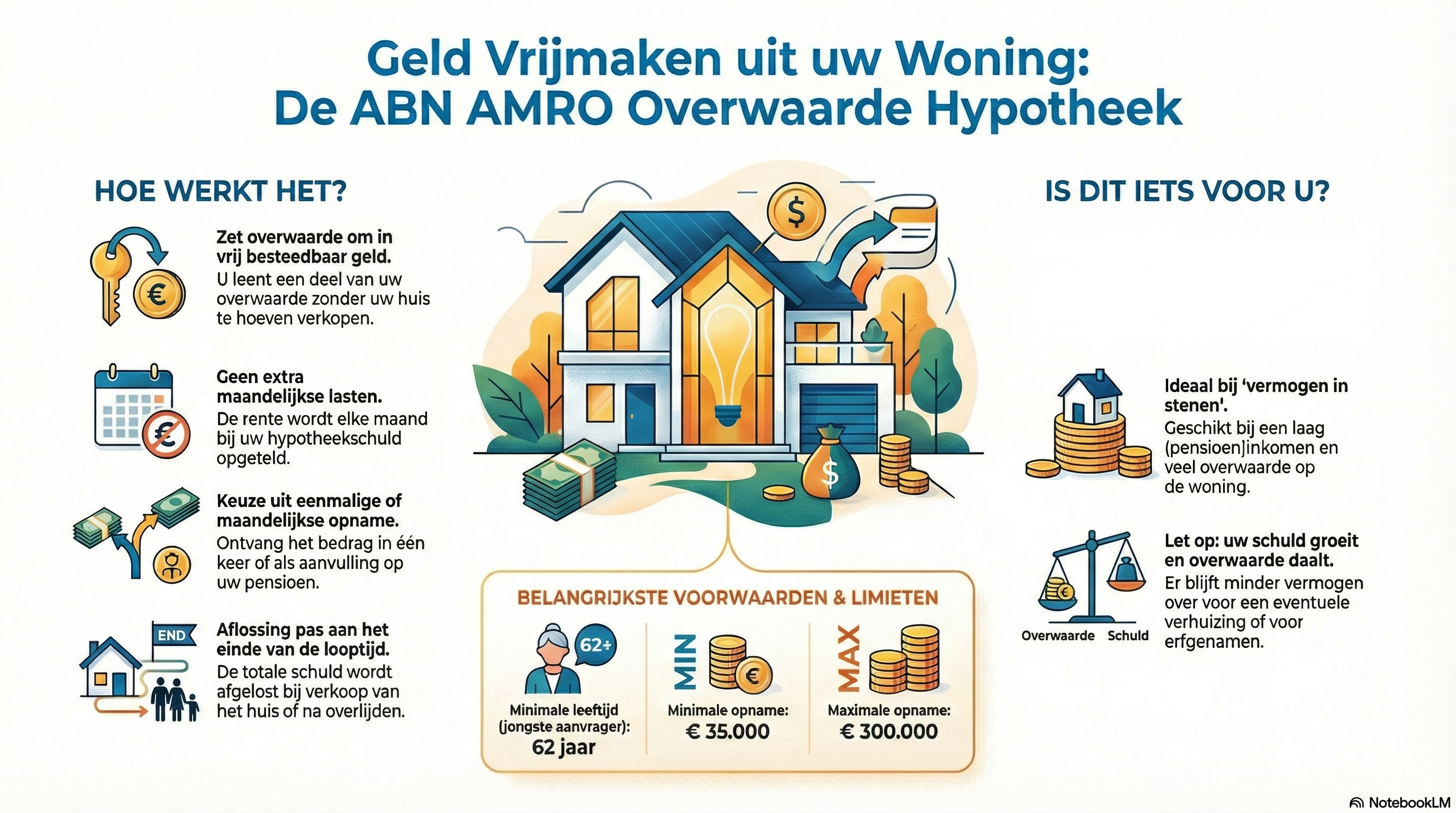 Geld Vrijmaken uit uw Woning: De ABN AMRO Overwaarde Hypotheek

HOE WERKT HET?

Zet overwaarde om in vrij besteedbaar geld.
U leent een deel van uw overwaarde zonder uw huis te hoeven verkopen.

Geen extra maandelijkse lasten.
De rente wordt elke maand bij uw hypotheekschuld opgeteld.

Keuze uit eenmalige of maandelijkse opname.
Ontvang het bedrag in één keer of als aanvulling op uw pensioen.

END

Aflossing pas aan het einde van de looptijd.
De totale schuld wordt afgelost bij verkoop van het huis of na overlijden.

$

$

BELANGRIJKSTE VOORWAARDEN & LIMIETEN

62+

Minimale leeftijd (jongste aanvrager): 62 jaar

MIN

Minimale opname: € 35.000

MAX

Maximale opname: € 300.000

IS DIT IETS VOOR U?

Ideaal bij 'vermogen in stenen'.
Geschikt bij een laag (pensioen)inkomen en veel overwaarde op de woning.

Overwaarde Schuld

Let op: uw schuld groeit en overwaarde daalt.
Er blijft minder vermogen over voor een eventuele verhuizing of voor erfgenamen.

NotebookLM